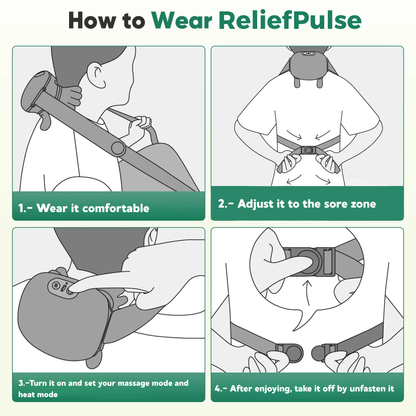 How to Wear ReliefPulse

1.- Wear it comfortable

2.- Adjust it to the sore zone

3.-Turn it on and set your massage mode and heat mode

4.- After enjoying, take it off by unfasten it